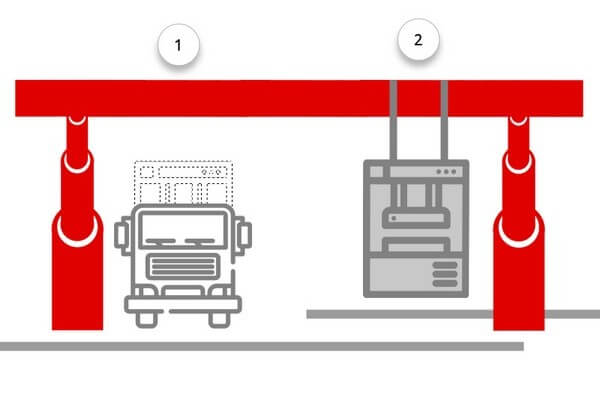 1

2